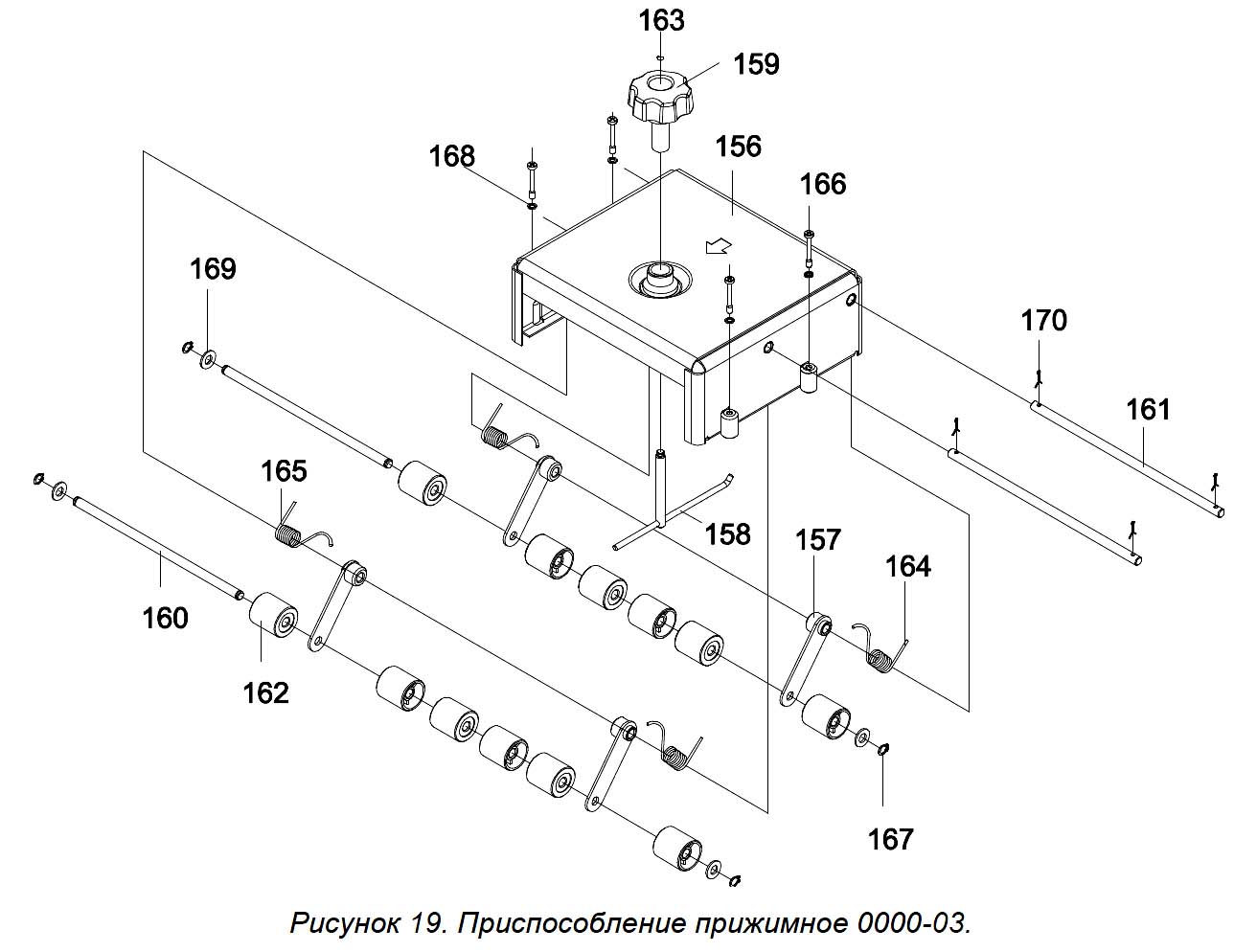 163
159
168
156
166
169
170
161
165
158
157
164
160
162
167

Рисунок 19. Приспособление прижимное 0000-03.